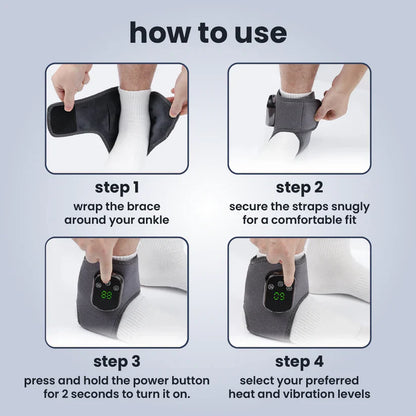 how to use

step 1
wrap the brace around your ankle

step 2
secure the straps snugly for a comfortable fit

88

step 3
press and hold the power button for 2 seconds to turn it on.

09

step 4
select your preferred heat and vibration levels