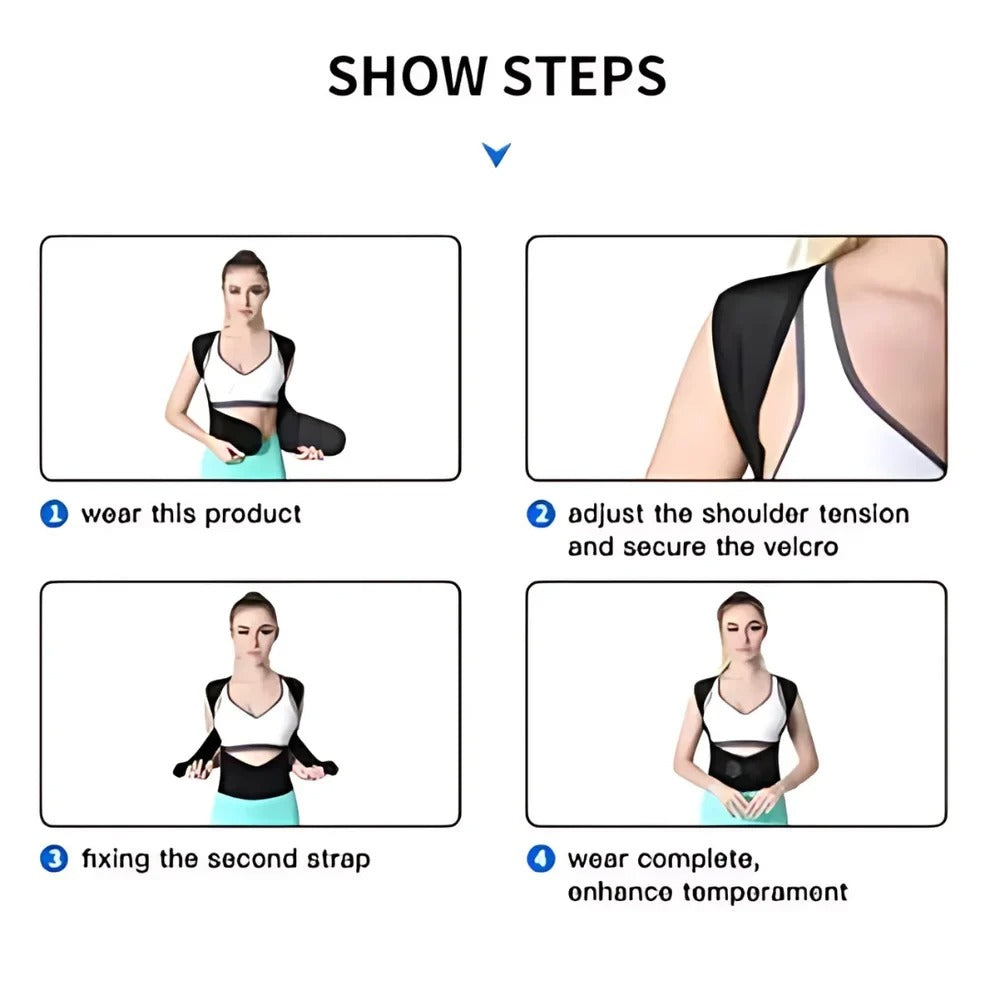 SHOW STEPS

1 wear this product

2 adjust the shoulder tension and secure the velcro

3 fixing the second strap

4 wear complete, enhance temperament