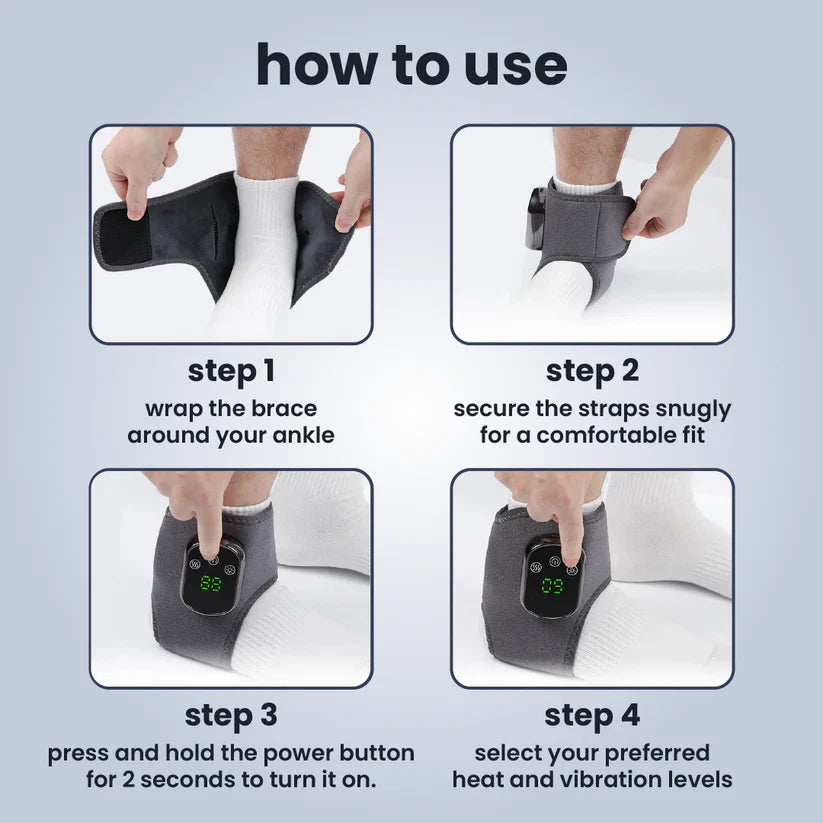 how to use

step 1
wrap the brace around your ankle

step 2
secure the straps snugly for a comfortable fit

88

step 3
press and hold the power button for 2 seconds to turn it on.

09

step 4
select your preferred heat and vibration levels